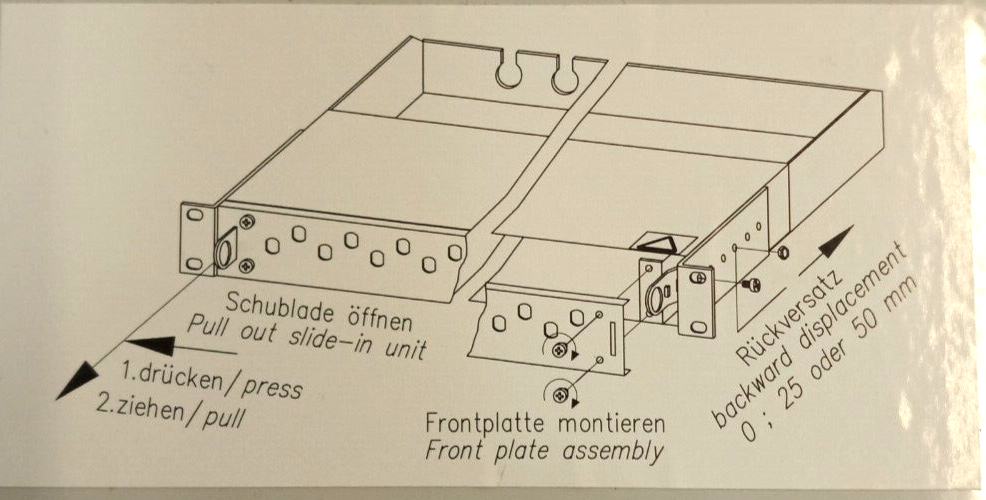 Schublade öffnen
Pull out slide-in unit

1.drücken/press
2.ziehen/pull

Frontplatte montieren
Front plate assembly

Rückversatz
backward displacement
0 ; 25 oder 50 mm