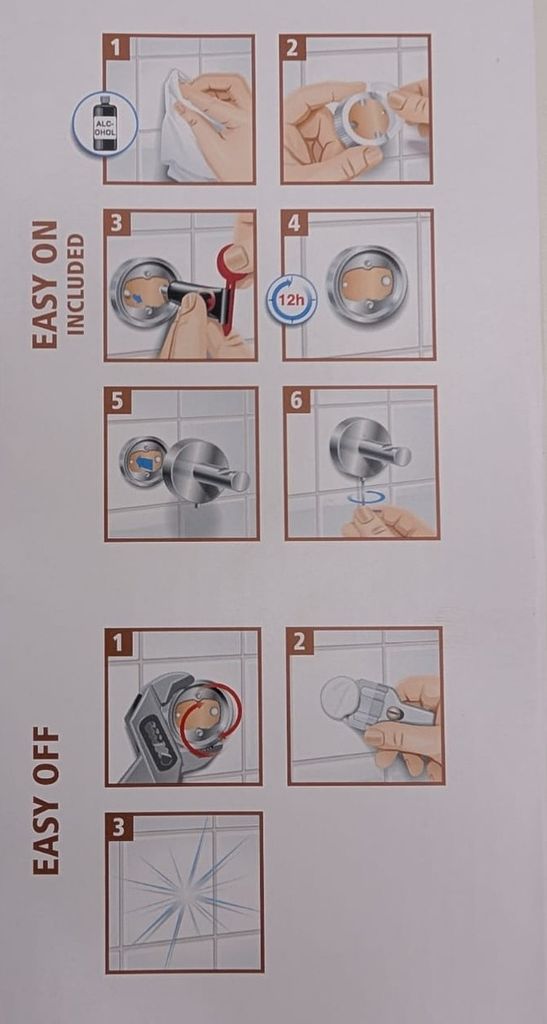 EASY ON
INCLUDED

1
ALC-OHOL

2

3

4
12h

5

6

EASY OFF

1

2

3