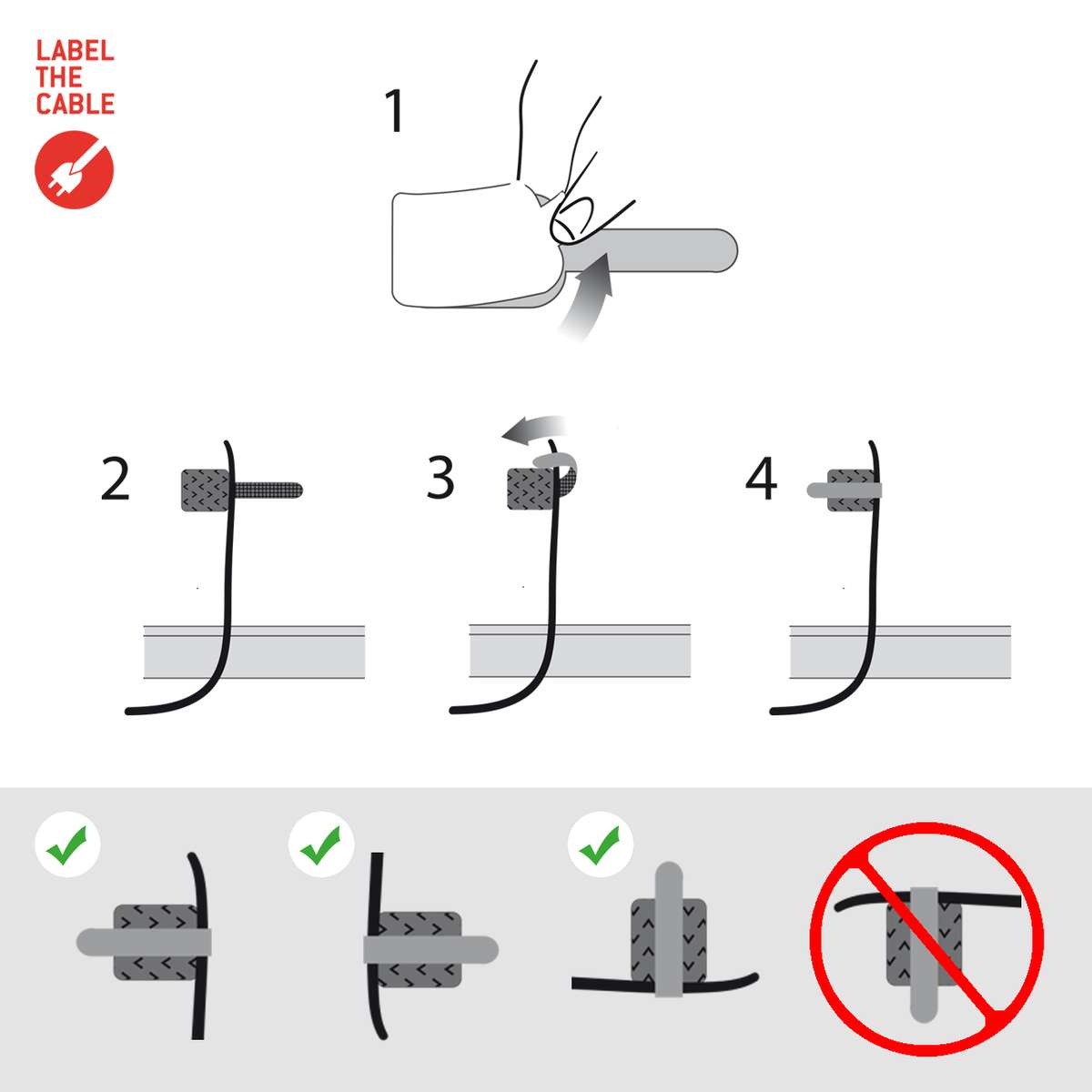 LABEL
THE
CABLE

1

2

3

4